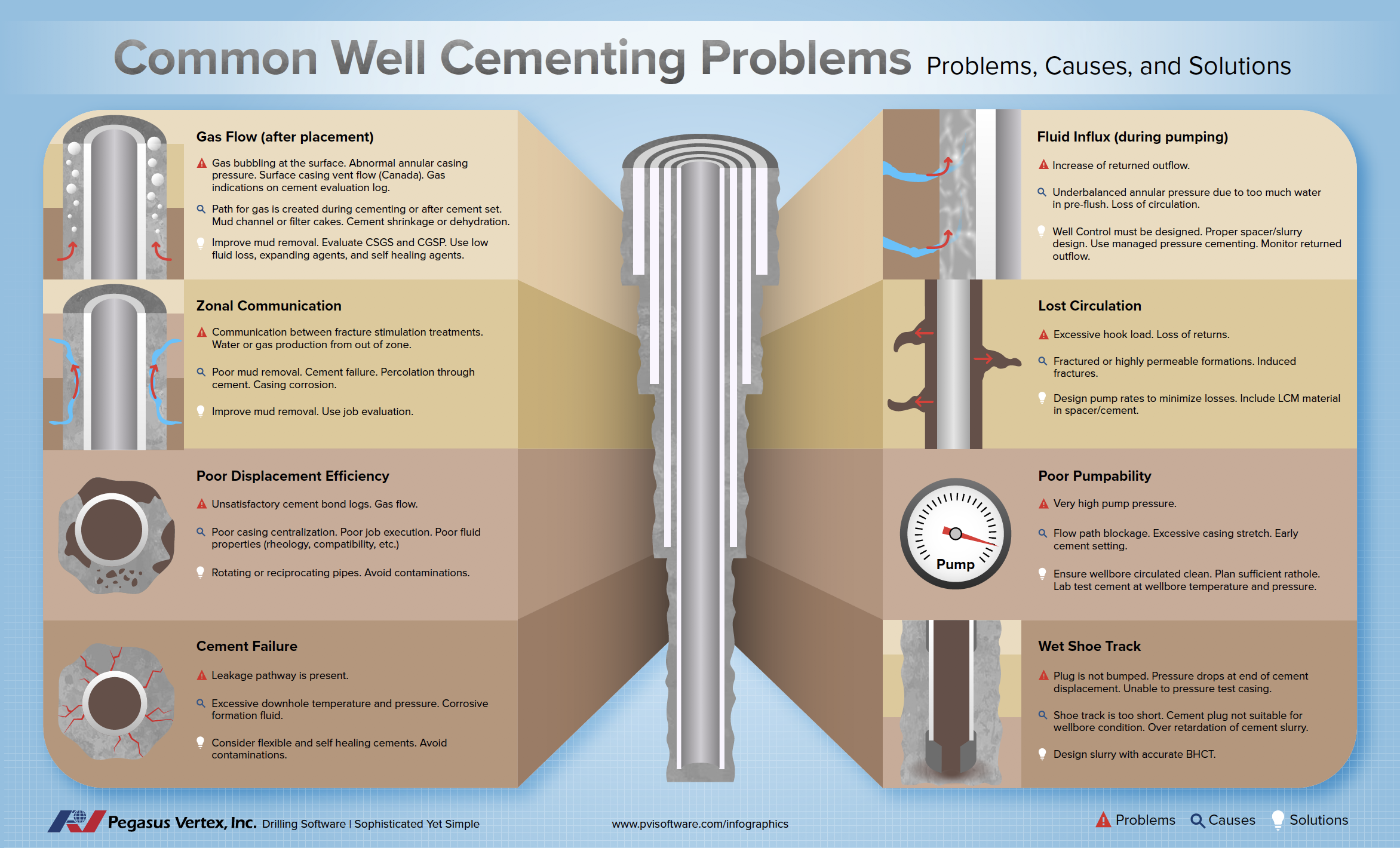 Common Well Cementing Problems Problems, Causes, and Solutions

Gas Flow (after placement)

Gas bubbling at the surface. Abnormal annular casing pressure. Surface casing vent flow (Canada). Gas indications on cement evaluation log.

Path for gas is created during cementing or after cement set. Mud channel or filter cakes. Cement shrinkage or dehydration.

Improve mud removal. Evaluate CSGS and CGSP. Use low fluid loss, expanding agents, and self healing agents.

Zonal Communication

Communication between fracture stimulation treatments. Water or gas production from out of zone.

Poor mud removal. Cement failure. Percolation through cement. Casing corrosion.

Improve mud removal. Use job evaluation.

Poor Displacement Efficiency

Unsatisfactory cement bond logs. Gas flow.

Poor casing centralization. Poor job execution. Poor fluid properties (rheology, compatibility, etc.)

Rotating or reciprocating pipes. Avoid contaminations.

Cement Failure

Leakage pathway is present.

Excessive downhole temperature and pressure. Corrosive formation fluid.

Consider flexible and self healing cements. Avoid contaminations.

Fluid Influx (during pumping)

Increase of returned outflow.

Underbalanced annular pressure due to too much water in pre-flush. Loss of circulation.

Well Control must be designed. Proper spacer/slurry design. Use managed pressure cementing. Monitor returned outflow.

Lost Circulation

Excessive hook load. Loss of returns.

Fractured or highly permeable formations. Induced fractures.

Design pump rates to minimize losses. Include LCM material in spacer/cement.

Poor Pumpability

Pump

Very high pump pressure.

Flow path blockage. Excessive casing stretch. Early cement setting.

Ensure wellbore circulated clean. Plan sufficient rathole. Lab test cement at wellbore temperature and pressure.

Wet Shoe Track

Plug is not bumped. Pressure drops at end of cement displacement. Unable to pressure test casing.

Shoe track is too short. Cement plug not suitable for wellbore condition. Over retardation of cement slurry.

Design slurry with accurate BHCT.

Pegasus Vertex, Inc. Drilling Software | Sophisticated Yet Simple

www.pvisoftware.com/infographics

Problems Causes Solutions